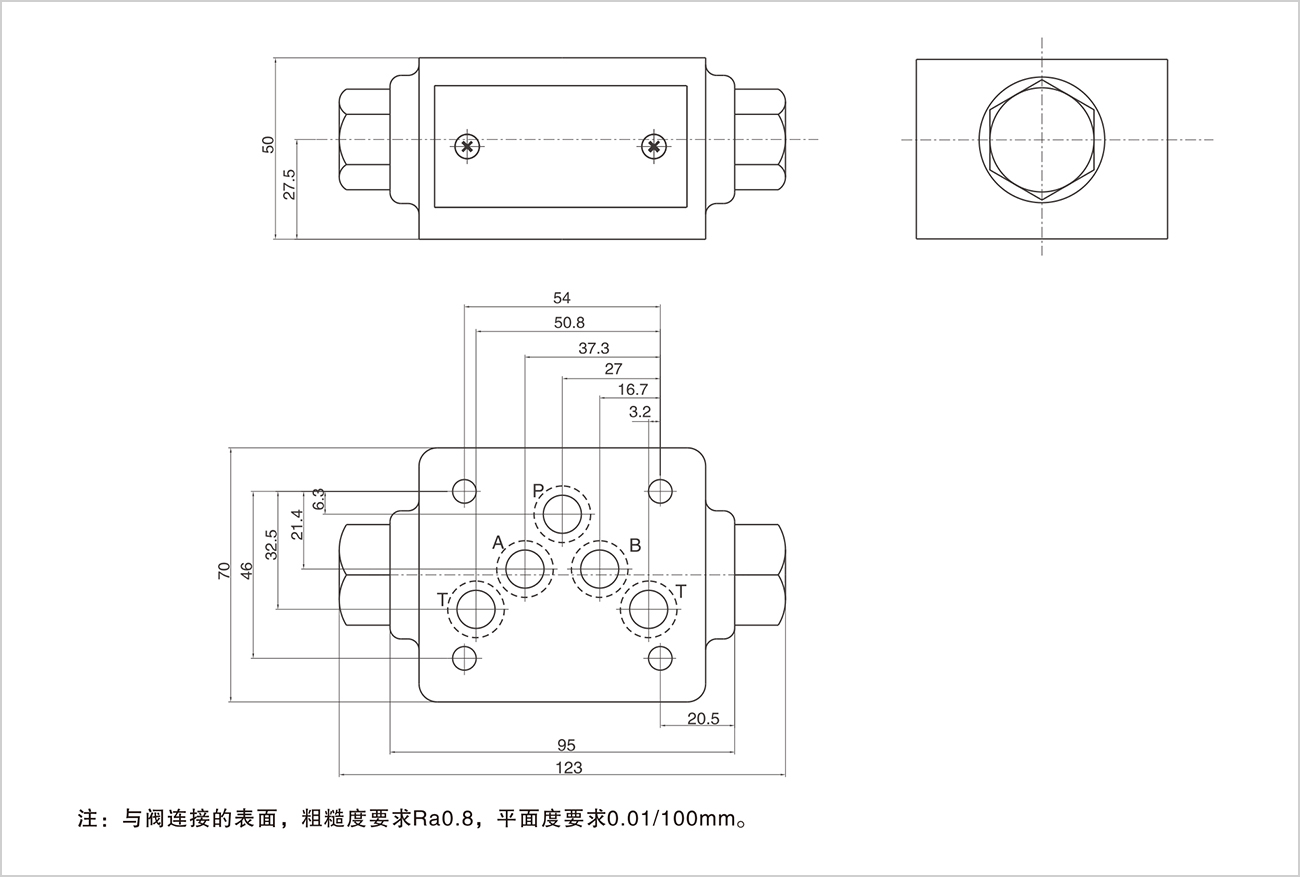 50
27.5

54
50.8
37.3
27
16.7
3.2

70
46
32.5
21.4
6.3

P
A
B
T
T

20.5
95
123

注：与阀连接的表面，粗糙度要求Ra0.8，平面度要求0.01/100mm。